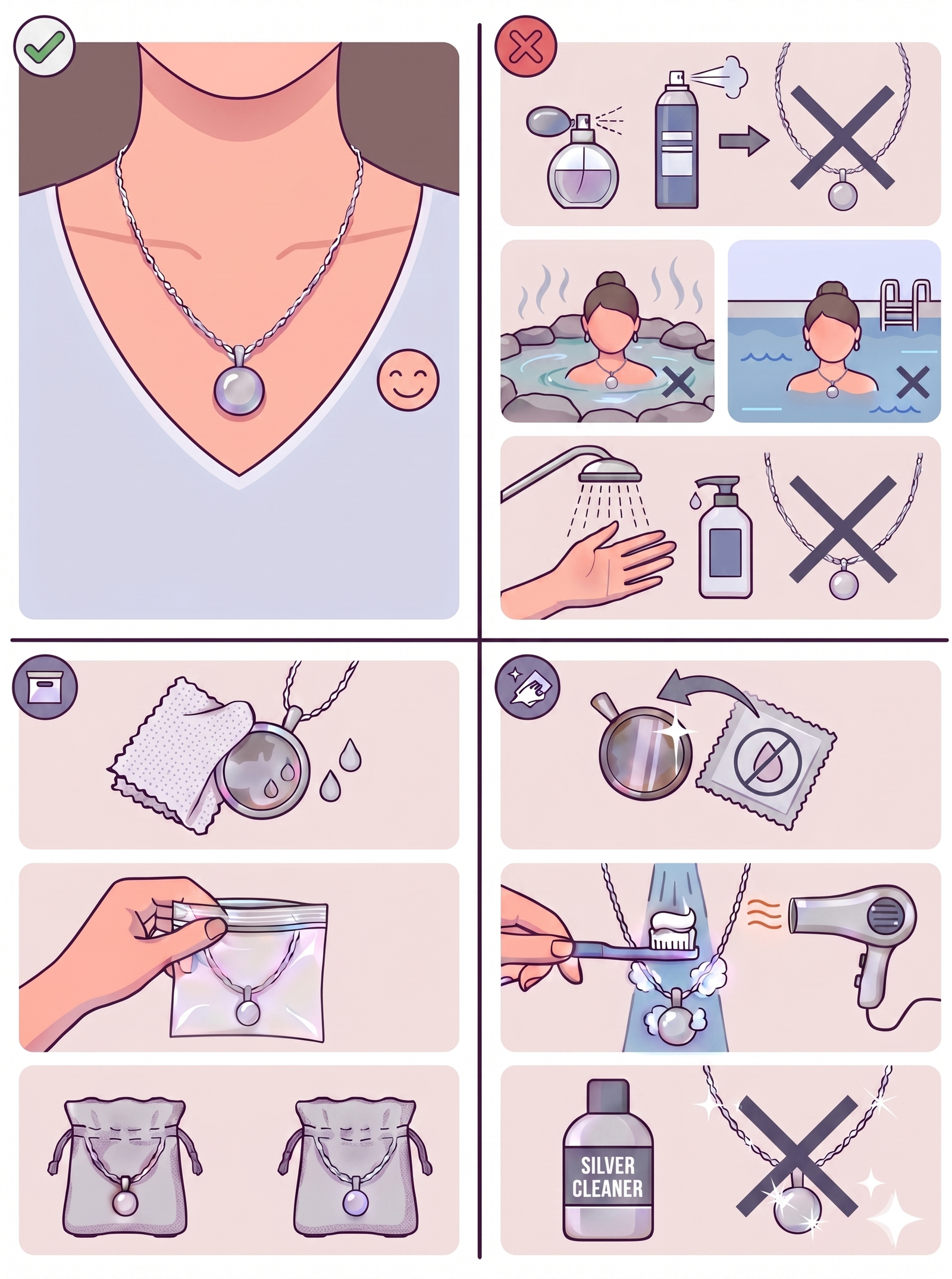 SILVER CLEANER